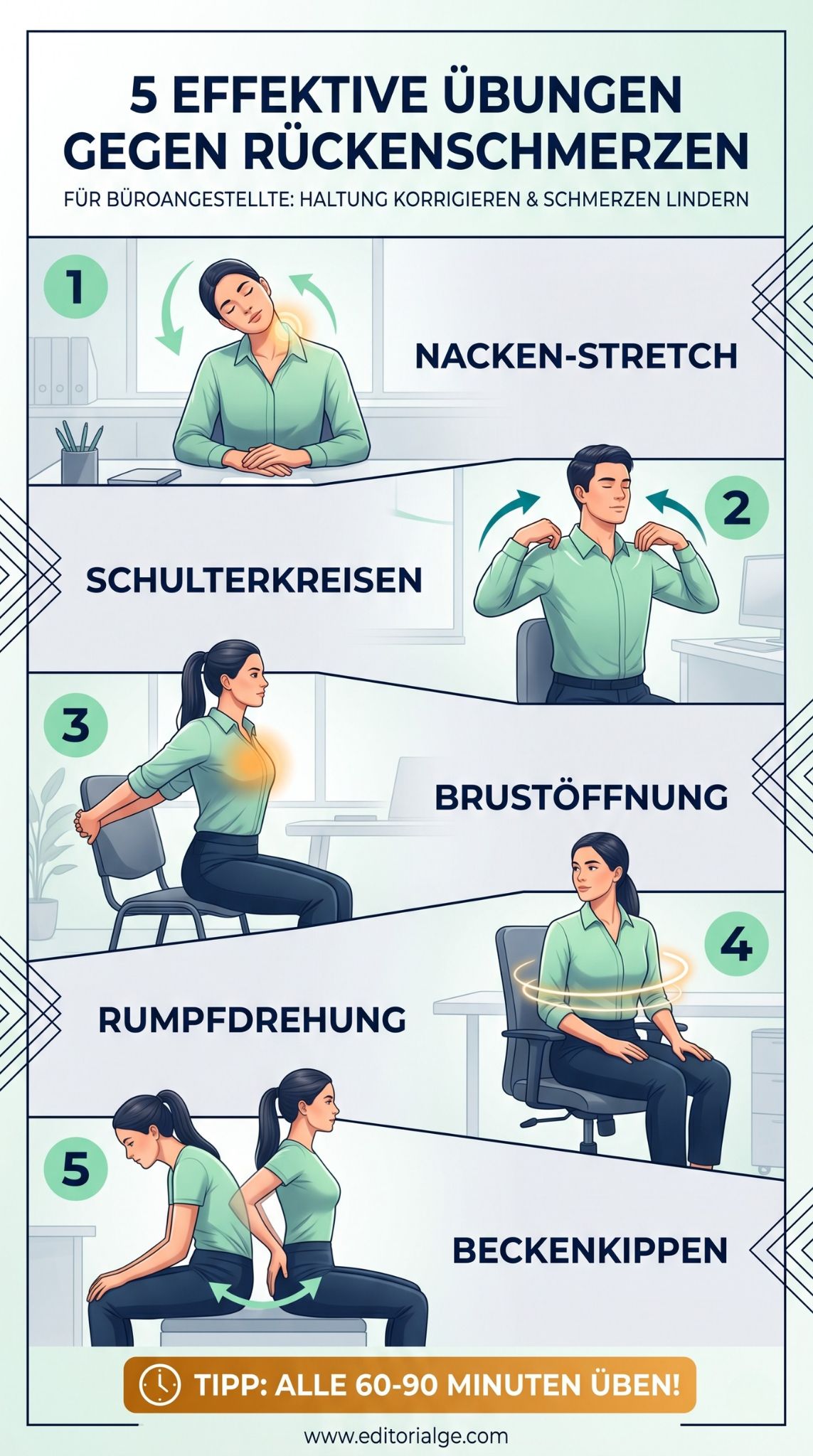 5 EFFEKTIVE ÜBUNGEN GEGEN RÜCKENSCHMERZEN

FÜR BÜROANGESTELLTE: HALTUNG KORRIGIEREN & SCHMERZEN LINDERN

1

NACKEN-STRETCH

2

SCHULTERKREISEN

3

BRUSTÖFFNUNG

4

RUMPFDREHUNG

5

BECKENKIPPEN

TIPP: ALLE 60-90 MINUTEN ÜBEN!

www.editorialge.com